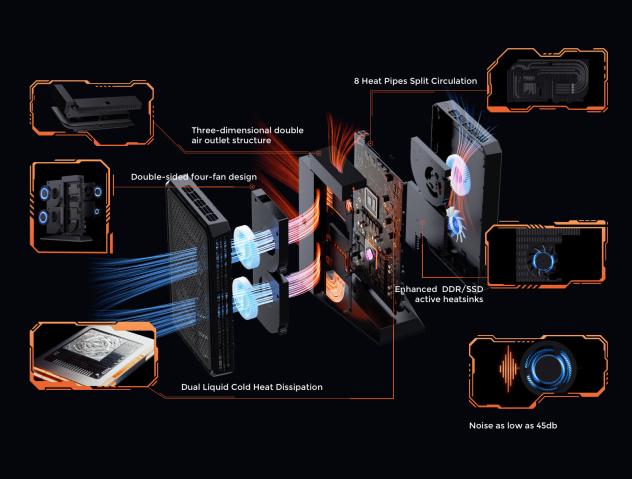 8 Heat Pipes Split Circulation

Three-dimensional double air outlet structure

Double-sided four-fan design

Enhanced DDR/SSD active heatsinks

Dual Liquid Cold Heat Dissipation

Noise as low as 45db