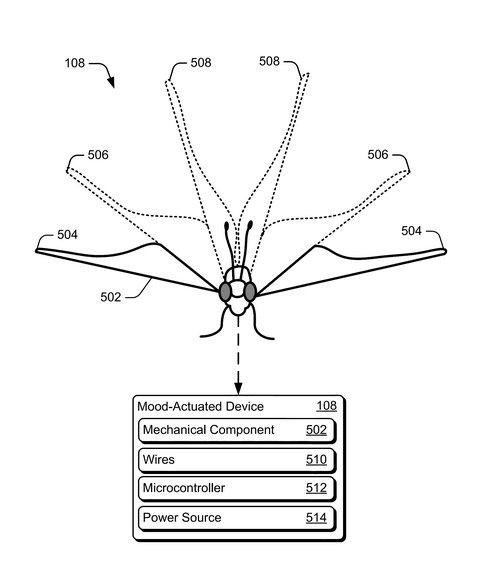 108

508

508

506

506

504

504

502

Mood-Actuated Device 108

Mechanical Component 502

Wires 510

Microcontroller 512

Power Source 514